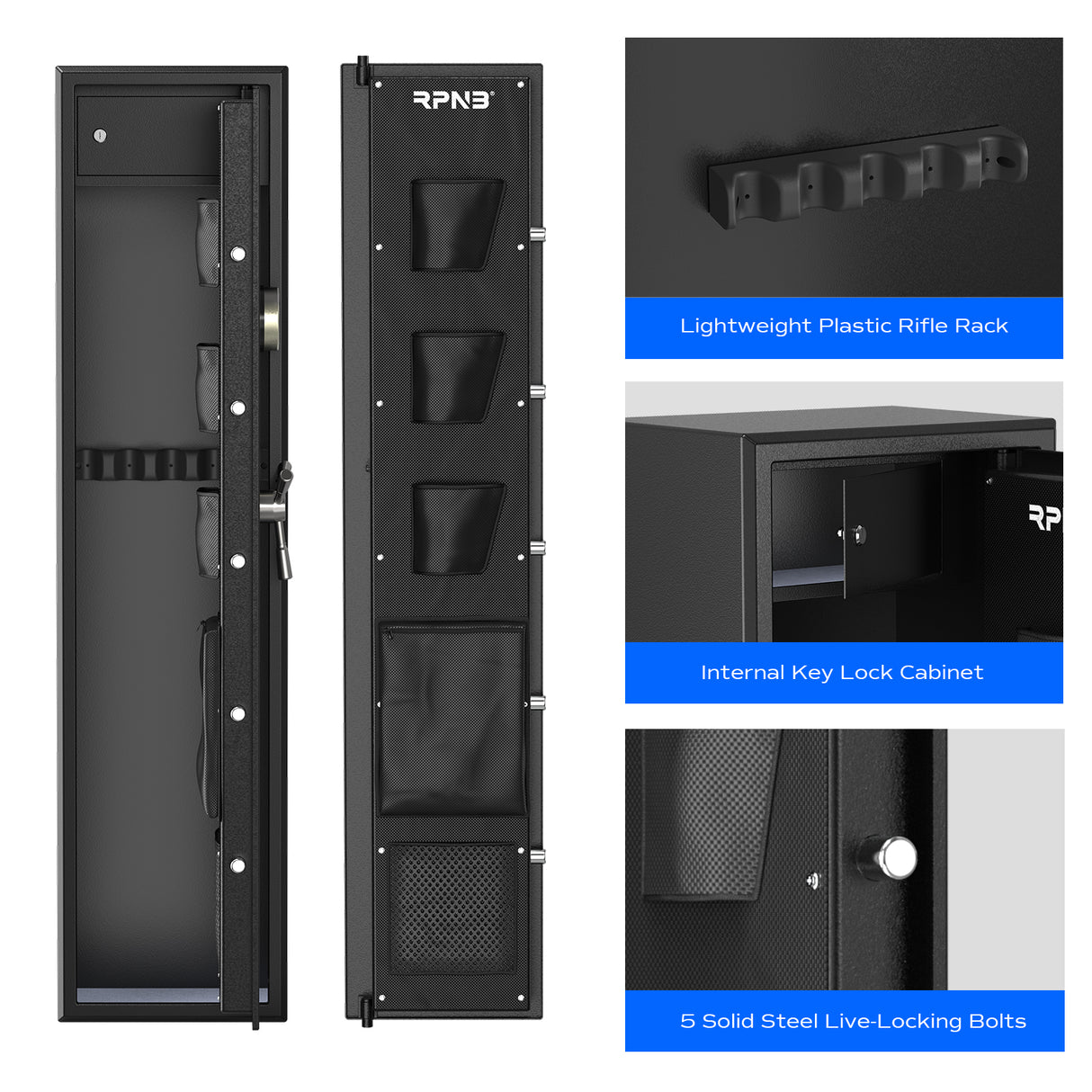 RPNB®

Lightweight Plastic Rifle Rack

RP

Internal Key Lock Cabinet

5 Solid Steel Live-Locking Bolts