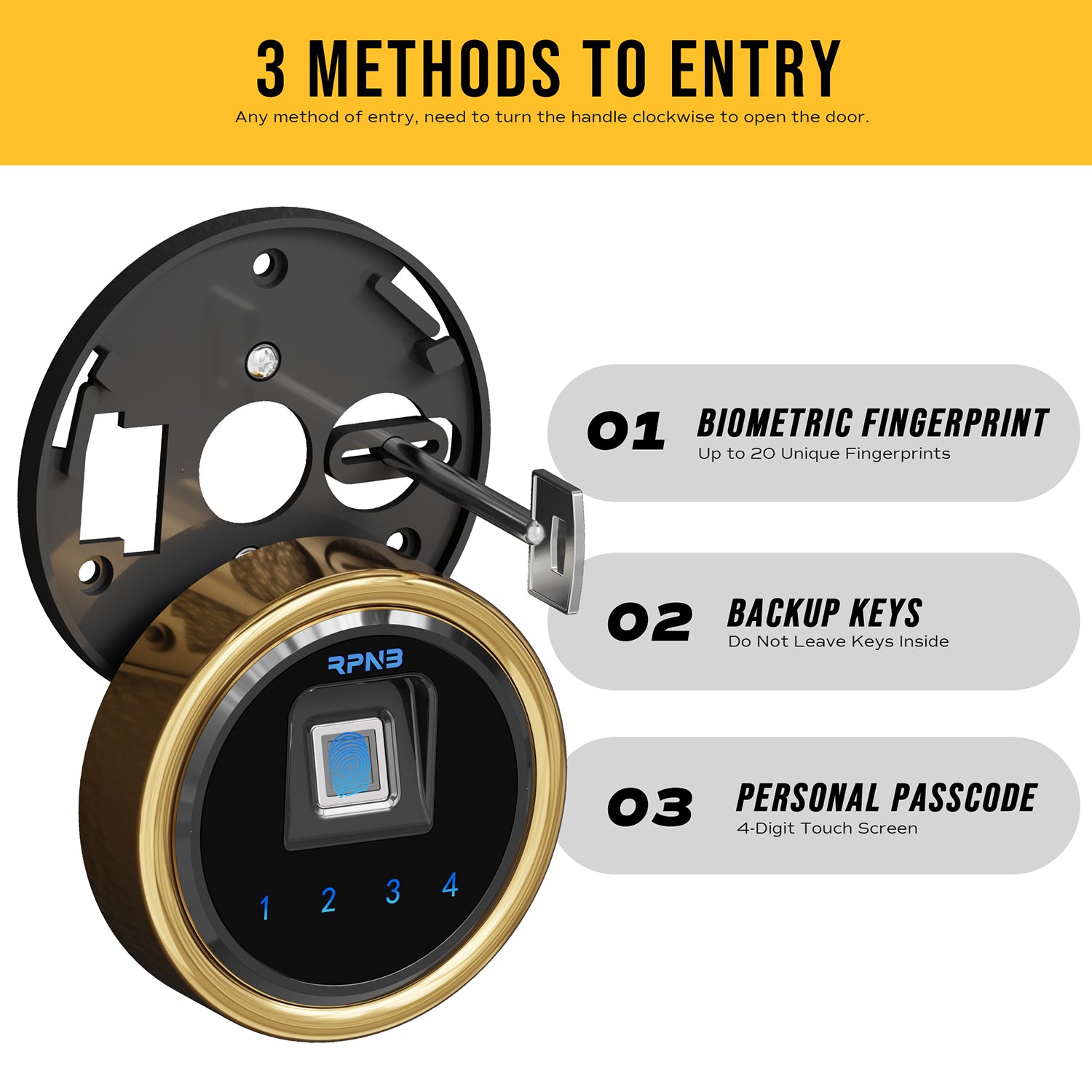 3 METHODS TO ENTRY
Any method of entry, need to turn the handle clockwise to open the door.

RPNB
1 2 3 4

01 BIOMETRIC FINGERPRINT
Up to 20 Unique Fingerprints

02 BACKUP KEYS
Do Not Leave Keys Inside

03 PERSONAL PASSCODE
4-Digit Touch Screen