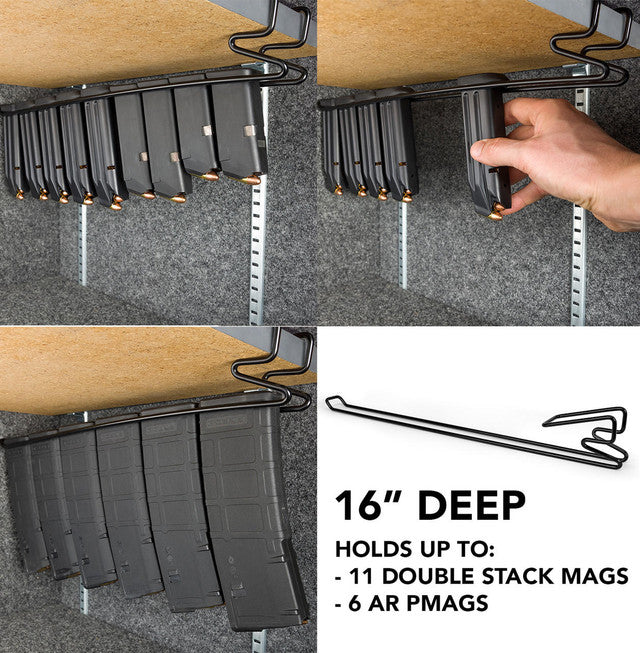 16” DEEP

HOLDS UP TO:
- 11 DOUBLE STACK MAGS
- 6 AR PMAGS